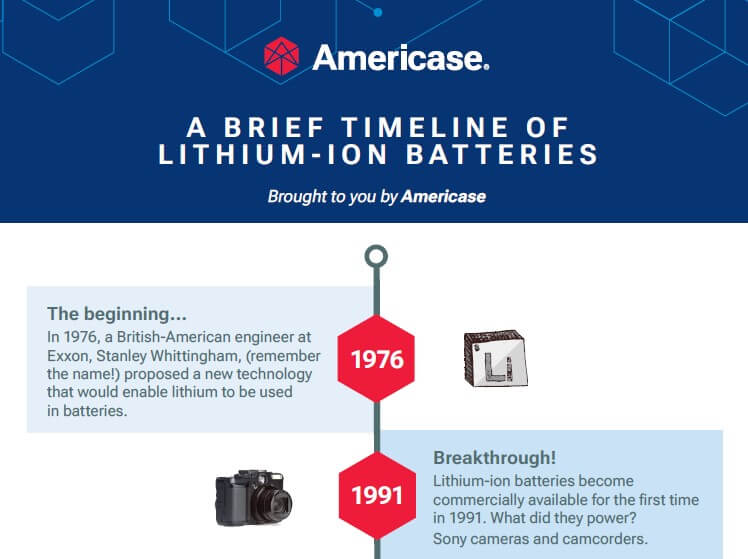 Americase.

A BRIEF TIMELINE OF LITHIUM-ION BATTERIES

Brought to you by Americase

The beginning...
In 1976, a British-American engineer at Exxon, Stanley Whittingham, (remember the name!) proposed a new technology that would enable lithium to be used in batteries.

1976

Li

1991

Breakthrough!
Lithium-ion batteries become commercially available for the first time in 1991. What did they power?
Sony cameras and camcorders.